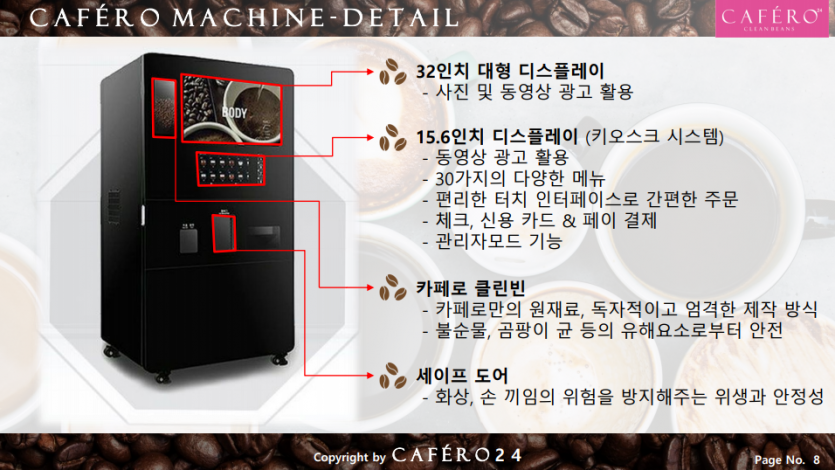 CAFÉRO MACHINE-DETAIL

CAFÉRO CLEAN BEANS

BODY

32인치 대형 디스플레이
- 사진 및 동영상 광고 활용

15.6인치 디스플레이 (키오스크 시스템)
- 동영상 광고 활용
- 30가지의 다양한 메뉴
- 편리한 터치 인터페이스로 간편한 주문
- 체크, 신용 카드 & 페이 결제
- 관리자모드 기능

카페로 클린빈
- 카페로만의 원재료, 독자적이고 엄격한 제작 방식
- 불순물, 곰팡이 균 등의 유해요소로부터 안전

세이프 도어
- 화상, 손 끼임의 위험을 방지해주는 위생과 안정성

Copyright by CAFÉRO24

Page No. 8